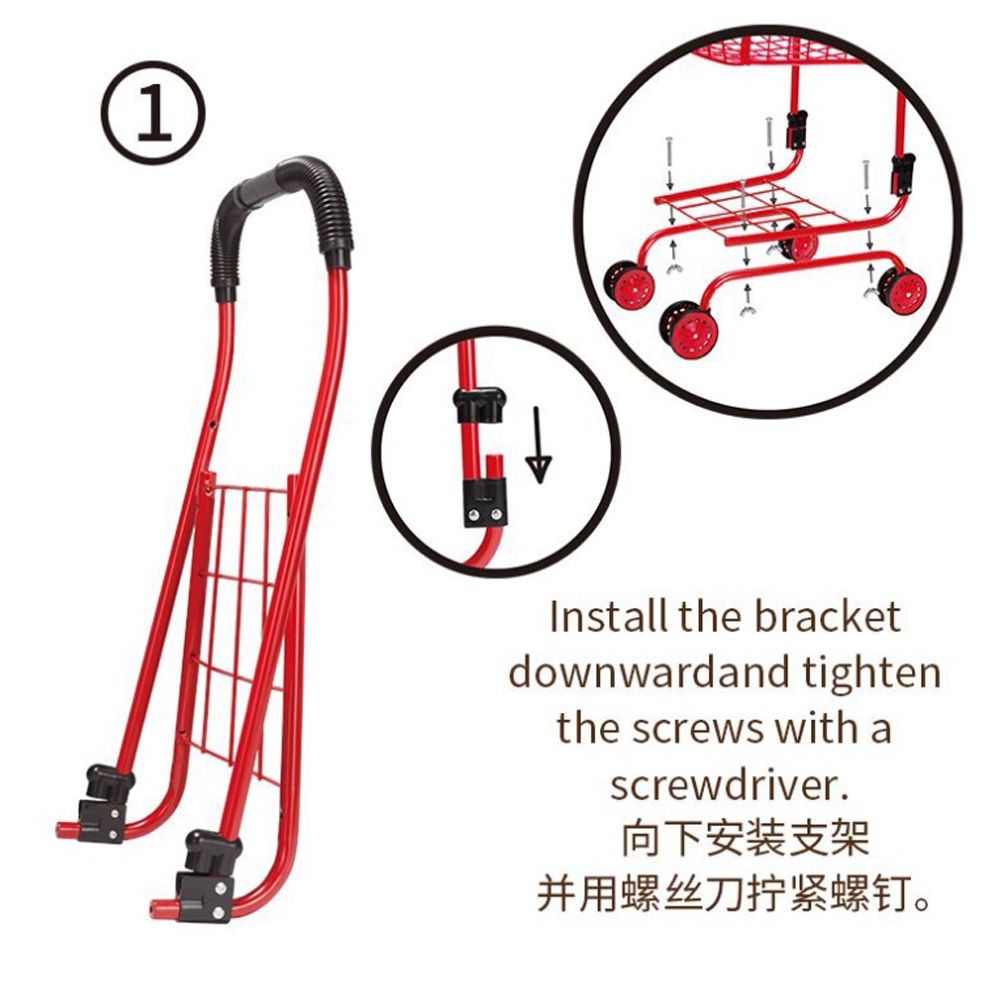 ①

Install the bracket downwardand tighten the screws with a screwdriver.
向下安装支架
并用螺丝刀拧紧螺钉。